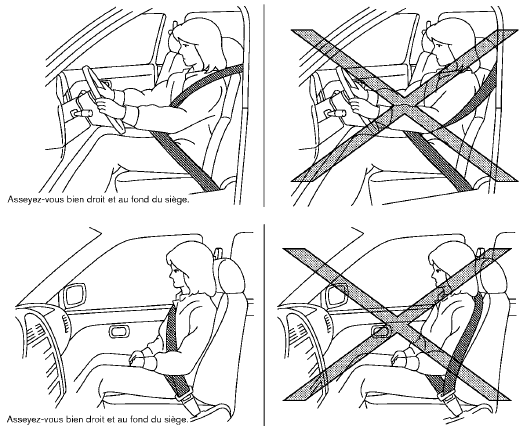 Asseyez-vous bien droit et au fond du siège.

Asseyez-vous bien droit et au fond du siège.